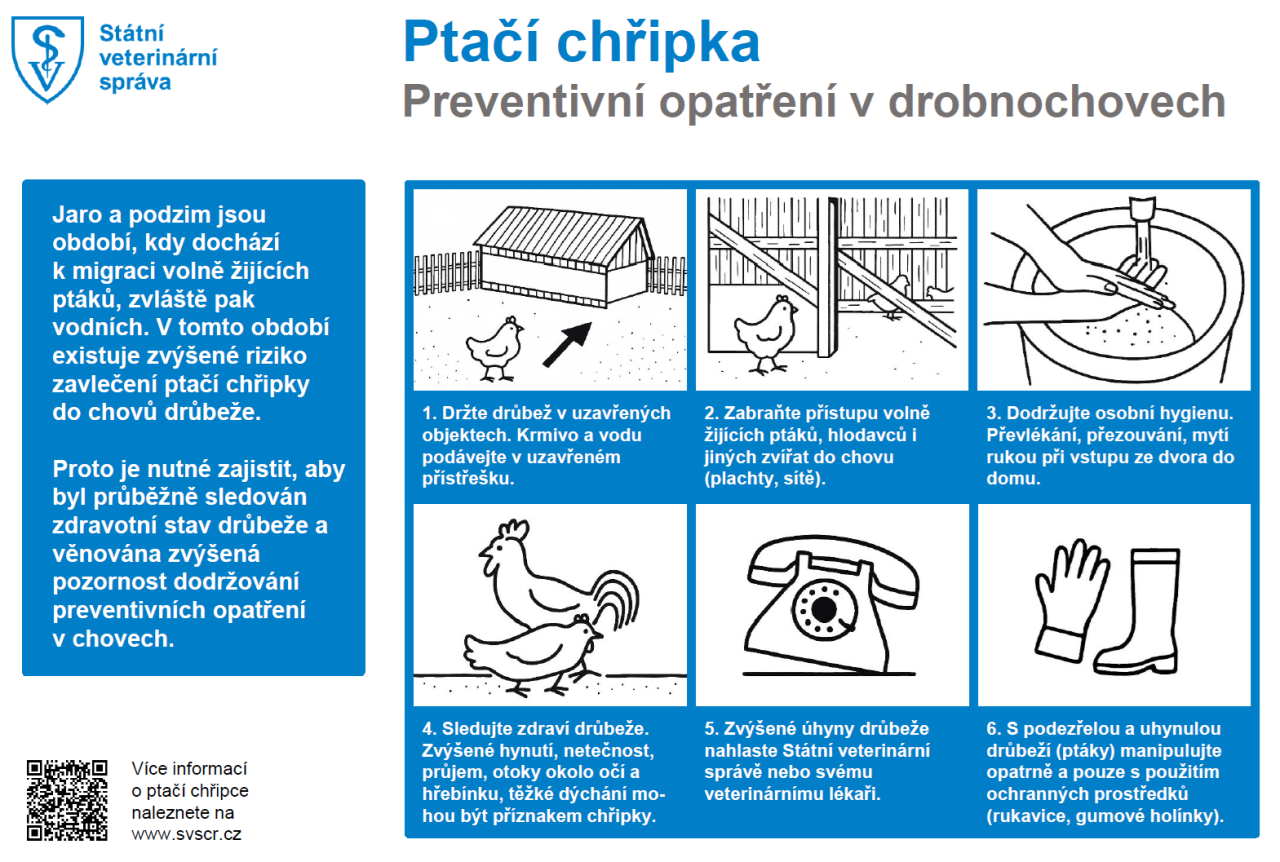 Státní veterinární správa

Ptačí chřipka
Preventivní opatření v drobnochovech

Jaro a podzim jsou období, kdy dochází k migraci volně žijících ptáků, zvláště pak vodních. V tomto období existuje zvýšené riziko zavlečení ptačí chřipky do chovů drůbeže.

Proto je nutné zajistit, aby byl průběžně sledován zdravotní stav drůbeže a věnována zvýšená pozornost dodržování preventivních opatření v chovech.

1. Držte drůbež v uzavřených objektech. Krmivo a vodu podávejte v uzavřeném přístřešku.

2. Zabraňte přístupu volně žijících ptáků, hlodavců i jiných zvířat do chovu (plachty, sítě).

3. Dodržujte osobní hygienu. Převlékání, přezouvání, mytí rukou při vstupu ze dvora do domu.

4. Sledujte zdraví drůbeže. Zvýšené hynutí, netečnost, průjem, otoky okolo očí a hřebínku, těžké dýchání mohou být příznakem chřipky.

5. Zvýšené úhyny drůbeže nahlaste Státní veterinární správě nebo svému veterinárnímu lékaři.

6. S podezřelou a uhynulou drůbeží (ptáky) manipulujte opatrně a pouze s použitím ochranných prostředků (rukavice, gumové holínky).

Více informací o ptačí chřipce naleznete na www.svscr.cz